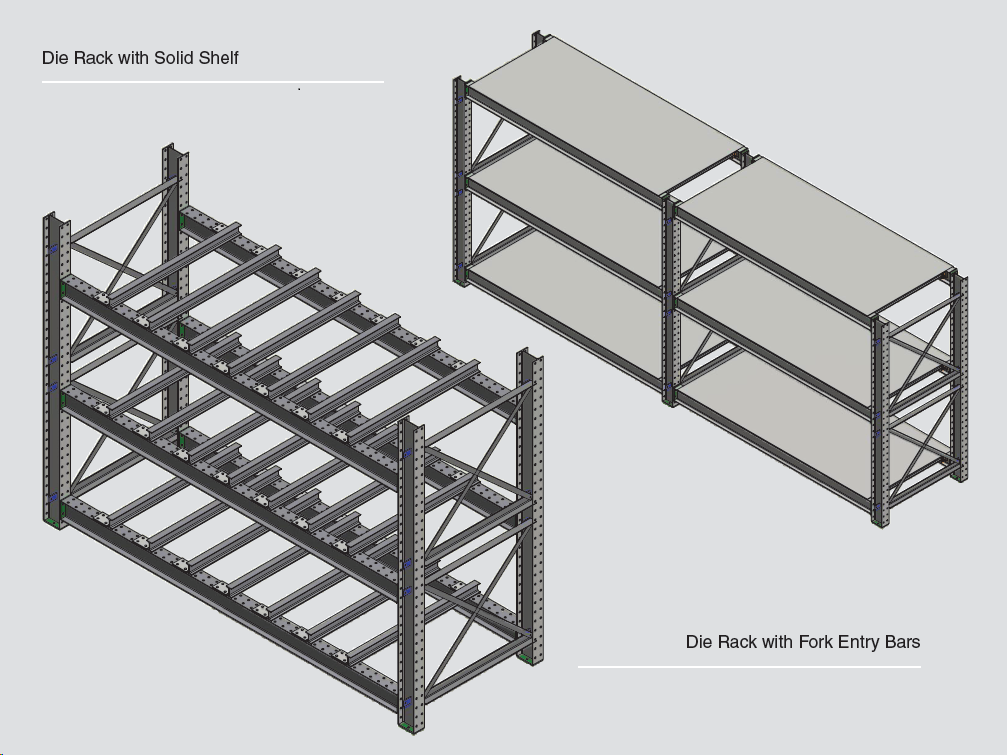 Die Rack with Solid Shelf

Die Rack with Fork Entry Bars